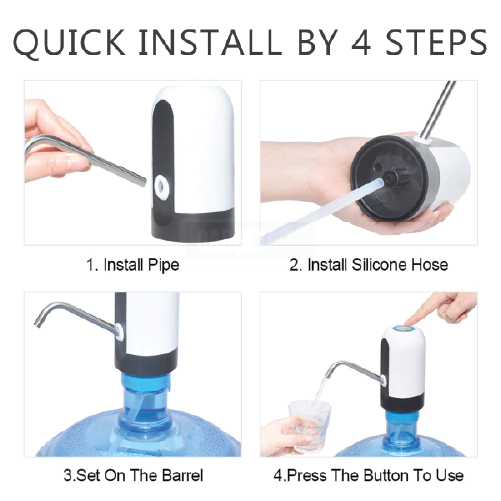 QUICK INSTALL BY 4 STEPS

1. Install Pipe

2. Install Silicone Hose

3.Set On The Barrel

4.Press The Button To Use