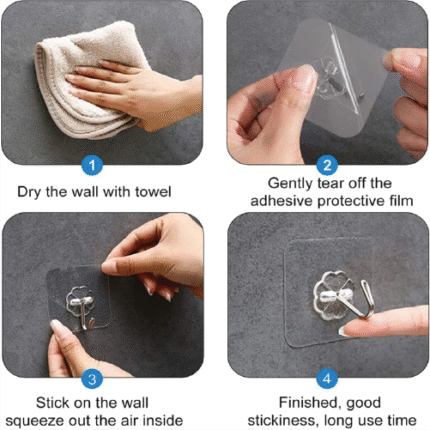 1

Dry the wall with towel

2

Gently tear off the adhesive protective film

3

Stick on the wall squeeze out the air inside

4

Finished, good stickiness, long use time